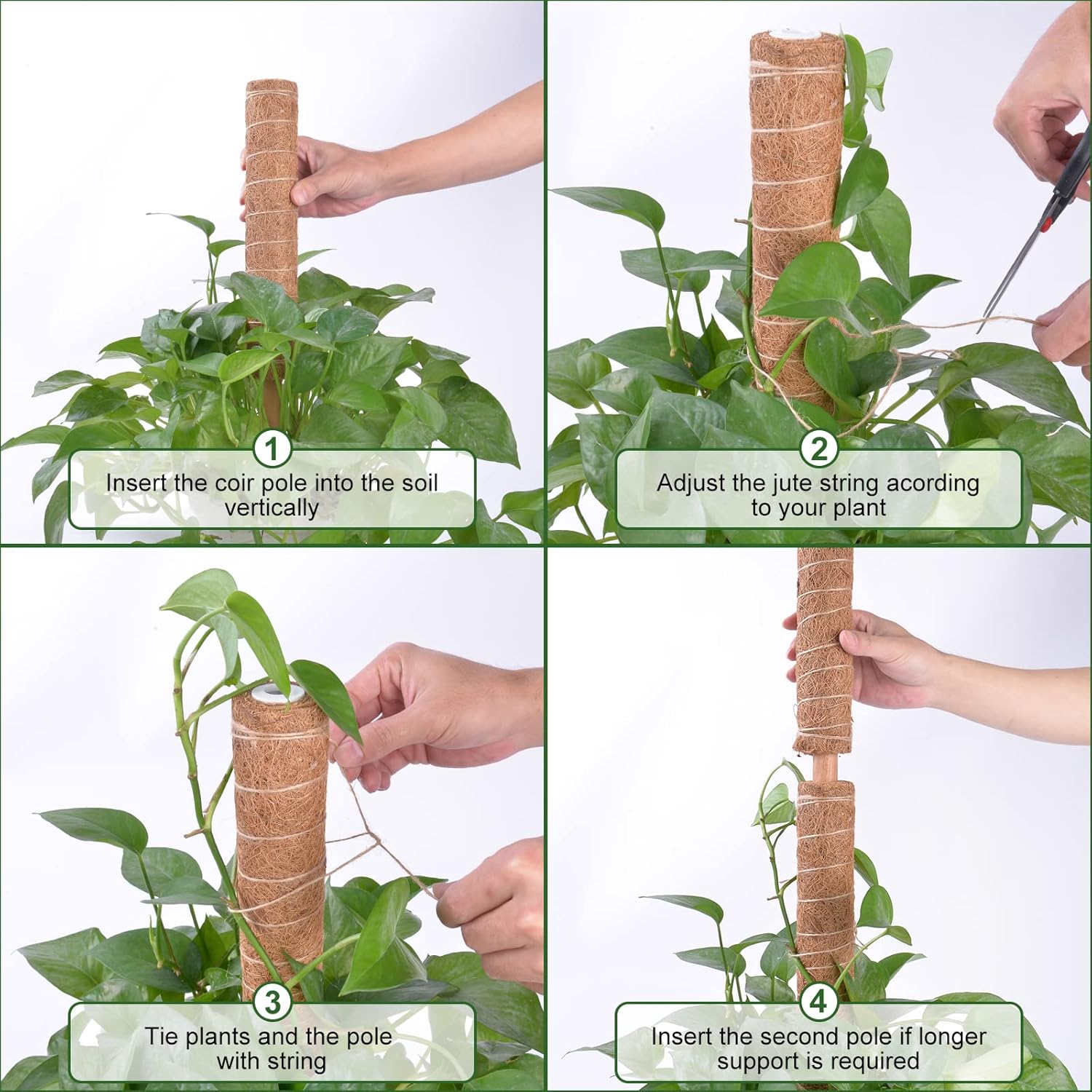 1
Insert the coir pole into the soil vertically

2
Adjust the jute string acording to your plant

3
Tie plants and the pole with string

4
Insert the second pole if longer support is required